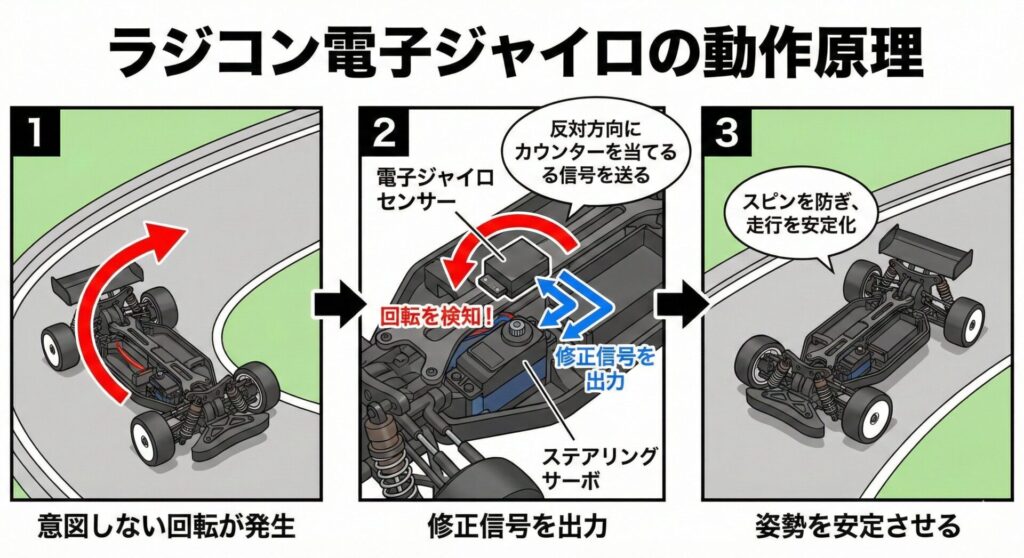 ラジコン電子ジャイロの動作原理

1

意図しない回転が発生

2

反対方向にカウンターを当てるる信号を送る

電子ジャイロセンサー

回転を検知！

修正信号を出力

ステアリングサーボ

修正信号を出力

3

スピンを防ぎ、走行を安定化

姿勢を安定させる